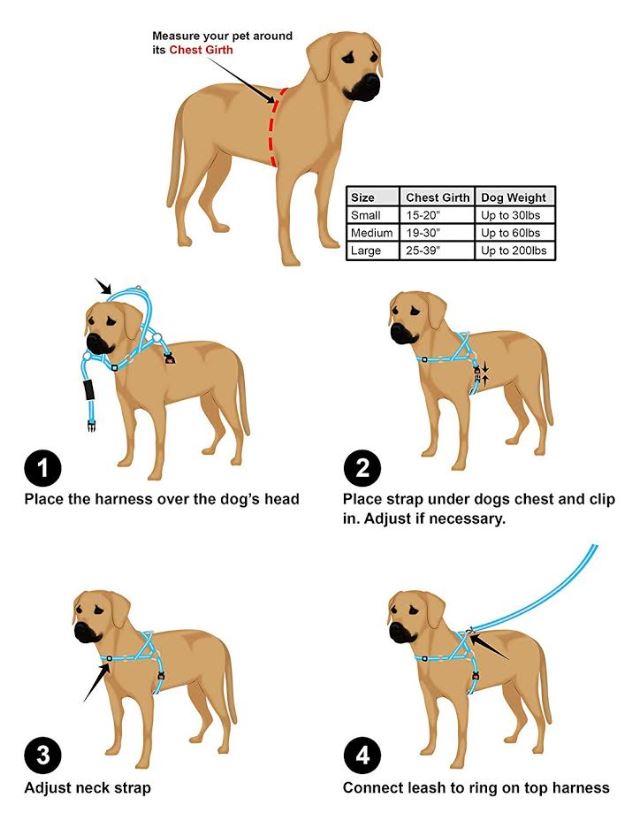 Measure your pet around its Chest Girth

| Size | Chest Girth | Dog Weight |
|---|---|---|
| Small | 15-20" | Up to 30lbs |
| Medium | 19-30" | Up to 60lbs |
| Large | 25-39" | Up to 200lbs |

1
Place the harness over the dog's head

2
Place strap under dogs chest and clip in. Adjust if necessary.

3
Adjust neck strap

4
Connect leash to ring on top harness