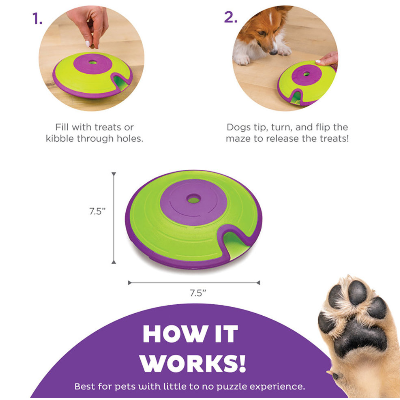 1.

Fill with treats or kibble through holes.

2.

Dogs tip, turn, and flip the maze to release the treats!

7.5"

7.5"

HOW IT WORKS!

Best for pets with little to no puzzle experience.