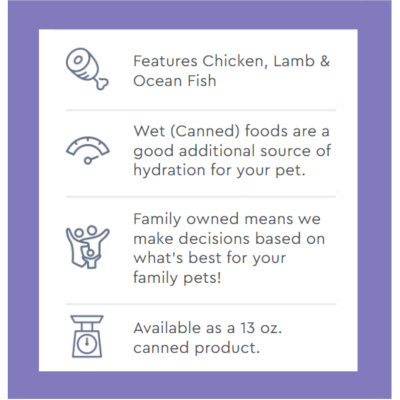 Features Chicken, Lamb & Ocean Fish

Wet (Canned) foods are a good additional source of hydration for your pet.

Family owned means we make decisions based on what's best for your family pets!

Available as a 13 oz. canned product.